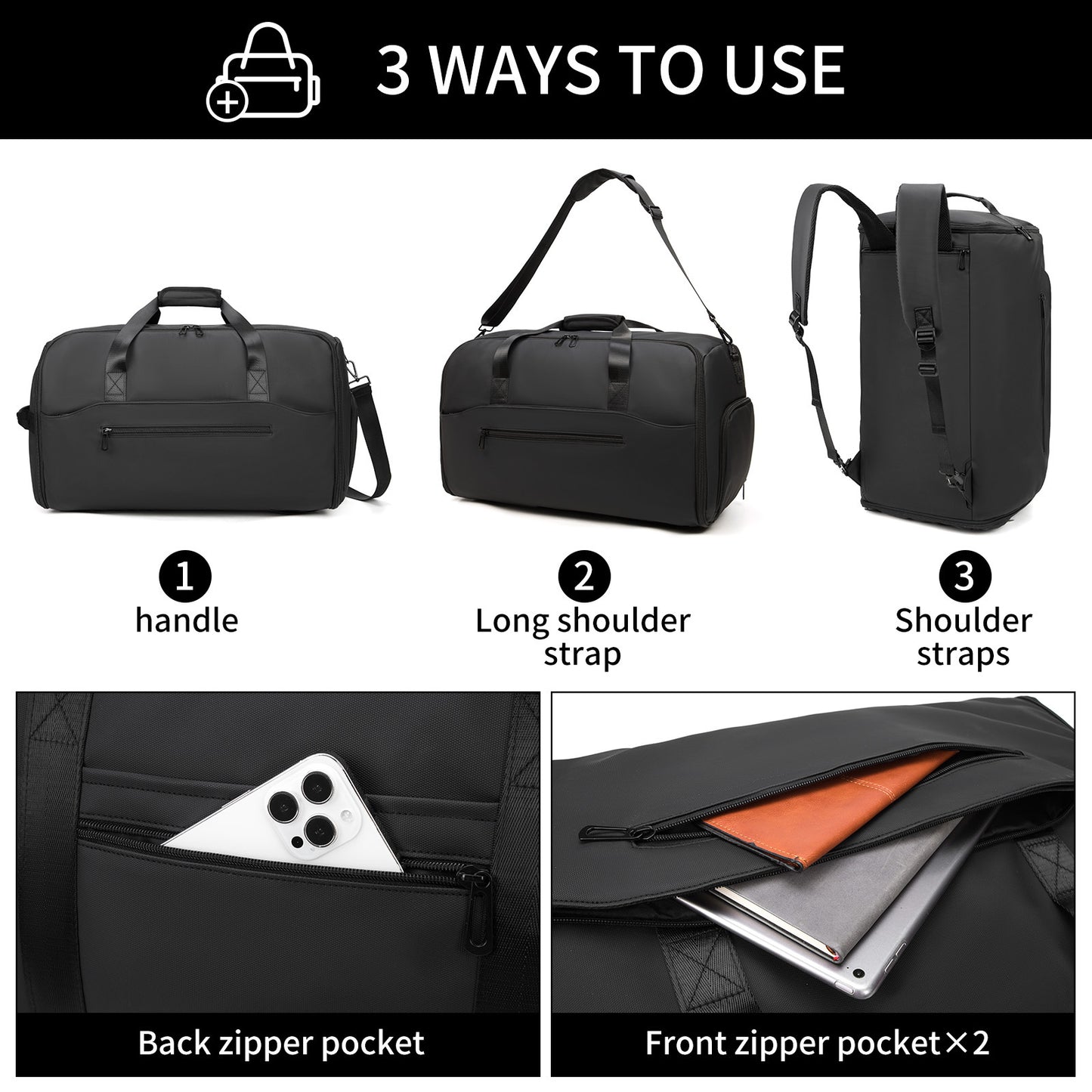 3 WAYS TO USE

1
handle

2
Long shoulder strap

3
Shoulder straps

Back zipper pocket

Front zipper pocket×2